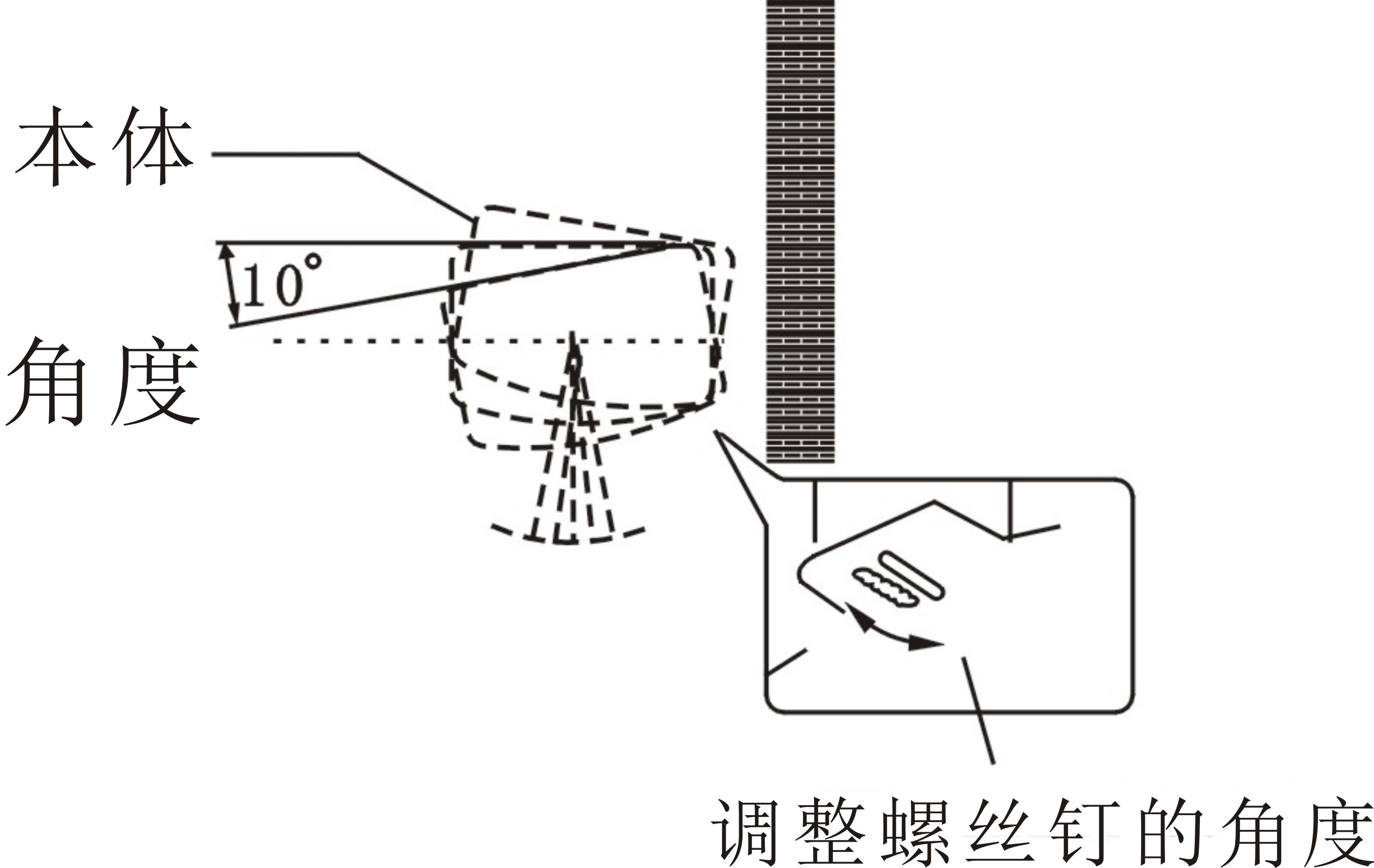 本体

$10°$

角度

调整螺丝钉的角度